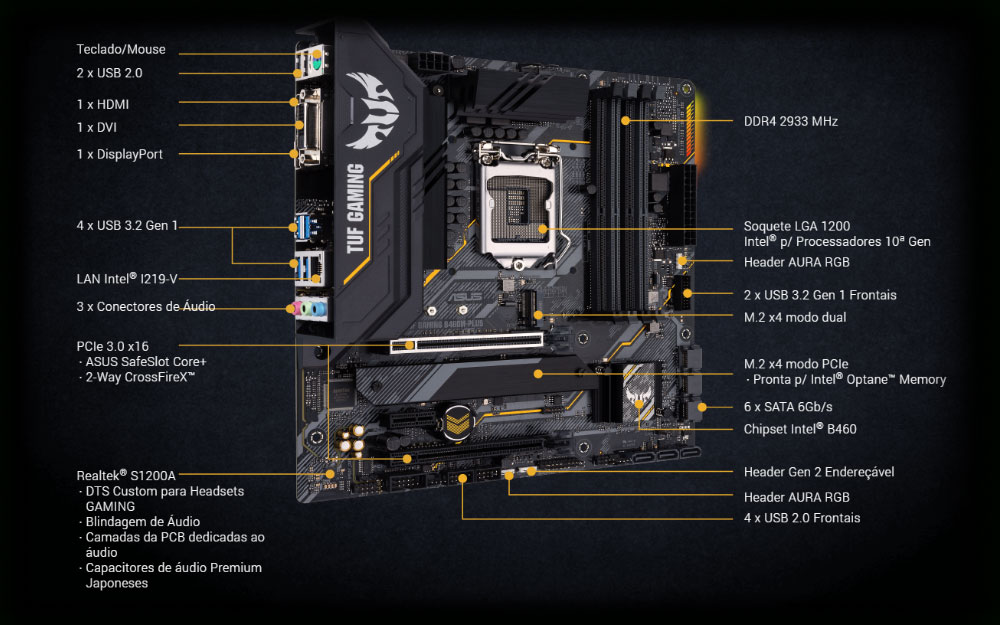 Teclado/Mouse
2 x USB 2.0
1 x HDMI
1 x DVI
1 x DisplayPort
4 x USB 3.2 Gen 1
LAN Intel® I219-V
3 x Conectores de Áudio
PCIe 3.0 x16
· ASUS SafeSlot Core+
· 2-Way CrossFireX™
Realtek® S1200A
· DTS Custom para Headsets GAMING
· Blindagem de Áudio
· Camadas da PCB dedicadas ao áudio
· Capacitores de áudio Premium Japoneses

TUF GAMING
ASUS
TUF GAMING B460M-PLUS

DDR4 2933 MHz
Soquete LGA 1200
Intel® p/ Processadores 10ª Gen
Header AURA RGB
2 x USB 3.2 Gen 1 Frontais
M.2 x4 modo dual
M.2 x4 modo PCIe
· Pronta p/ Intel® Optane™ Memory
6 x SATA 6Gb/s
Chipset Intel® B460
Header Gen 2 Endereçável
Header AURA RGB
4 x USB 2.0 Frontais